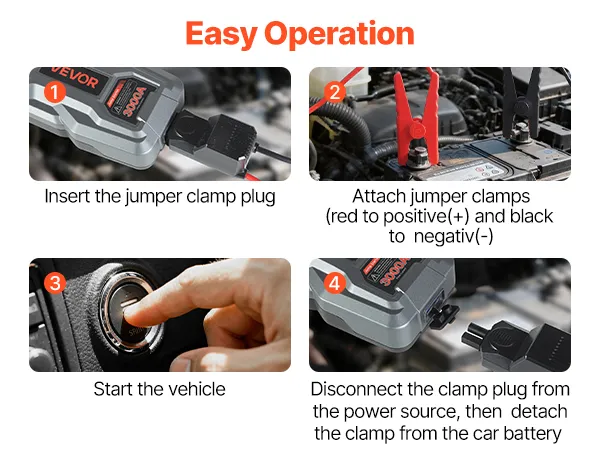 Easy Operation

1
VEVOR
3000A

Insert the jumper clamp plug

2

Attach jumper clamps (red to positive(+) and black to negativ(-)

3

Start the vehicle

4
3000A

Disconnect the clamp plug from the power source, then detach the clamp from the car battery