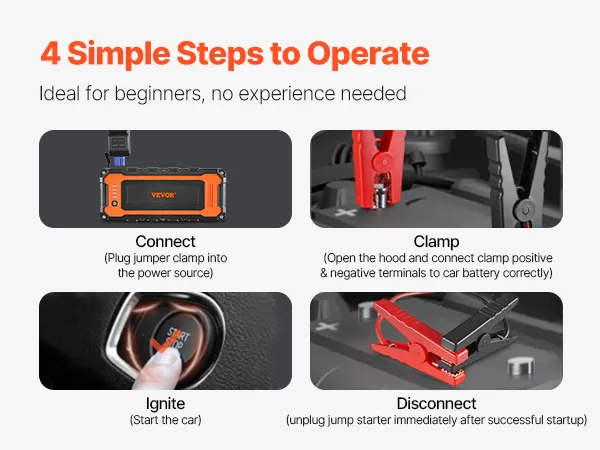 4 Simple Steps to Operate

Ideal for beginners, no experience needed

VEVOR

Connect
(Plug jumper clamp into the power source)

Clamp
(Open the hood and connect clamp positive & negative terminals to car battery correctly)

START STOP

Ignite
(Start the car)

Disconnect
(unplug jump starter immediately after successful startup)