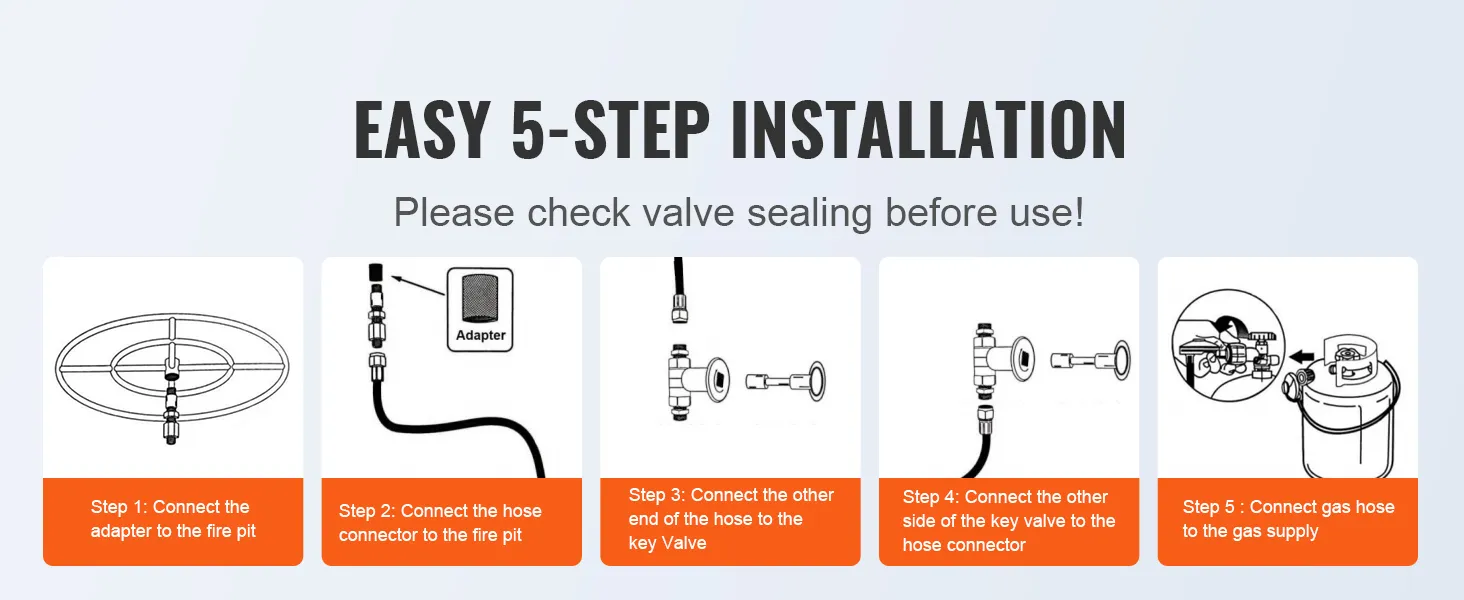 EASY 5-STEP INSTALLATION

Please check valve sealing before use!

Step 1: Connect the adapter to the fire pit

Adapter

Step 2: Connect the hose connector to the fire pit

Step 3: Connect the other end of the hose to the key Valve

Step 4: Connect the other side of the key valve to the hose connector

Step 5 : Connect gas hose to the gas supply