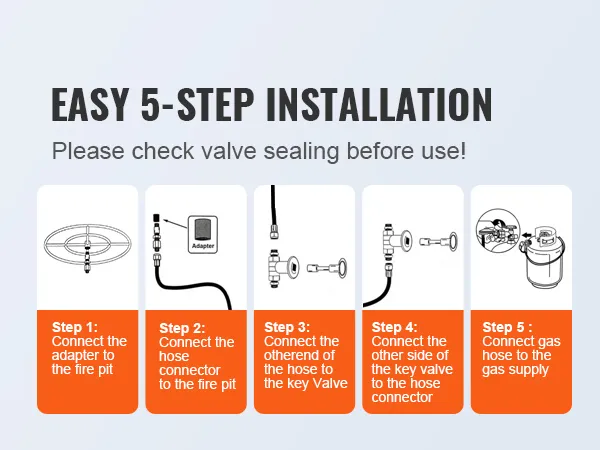 EASY 5-STEP INSTALLATION

Please check valve sealing before use!

Adapter

Step 1:
Connect the adapter to the fire pit

Step 2:
Connect the hose connector to the fire pit

Step 3:
Connect the otherend of the hose to the key Valve

Step 4:
Connect the other side of the key valve to the hose connector

Step 5 :
Connect gas hose to the gas supply