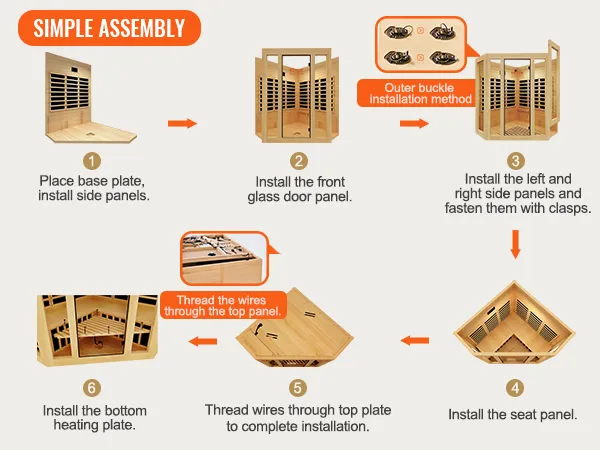 SIMPLE ASSEMBLY

1
Place base plate, install side panels.

2
Install the front glass door panel.

Outer buckle installation method

3
Install the left and right side panels and fasten them with clasps.

4
Install the seat panel.

Thread the wires through the top panel.

5
Thread wires through top plate to complete installation.

6
Install the bottom heating plate.