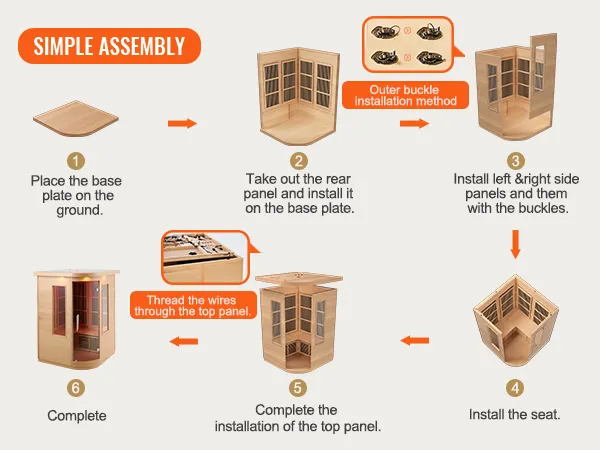 SIMPLE ASSEMBLY

1
Place the base plate on the ground.

2
Take out the rear panel and install it on the base plate.

Outer buckle installation method

3
Install left &right side panels and them with the buckles.

4
Install the seat.

Thread the wires through the top panel.

5
Complete the installation of the top panel.

6
Complete