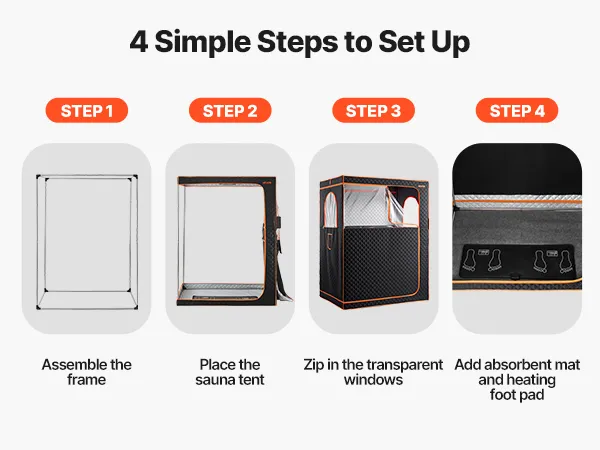 4 Simple Steps to Set Up

STEP 1

Assemble the frame

STEP 2

Place the sauna tent

STEP 3

Zip in the transparent windows

STEP 4

Add absorbent mat and heating foot pad