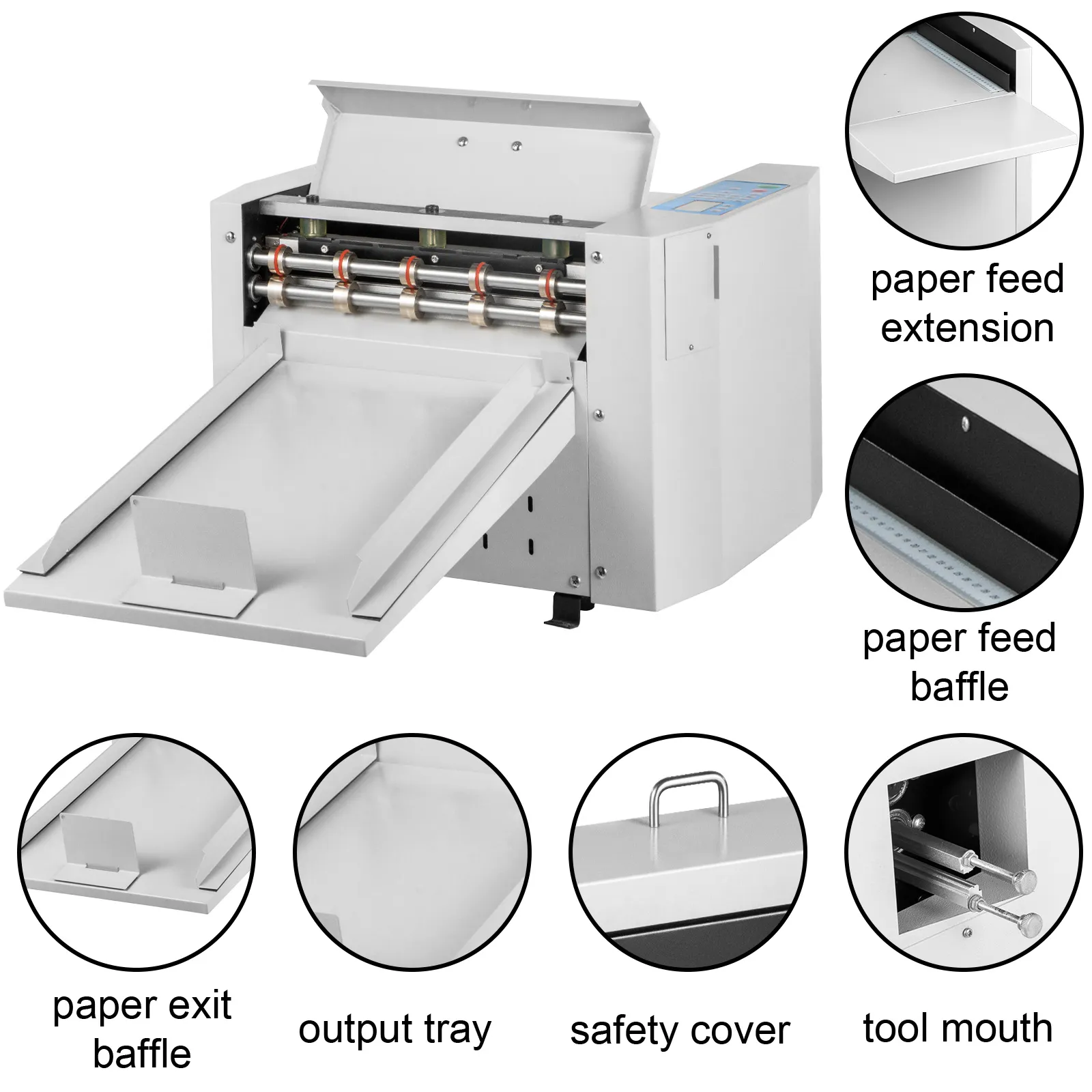 paper feed extension

paper feed baffle

paper exit baffle

output tray

safety cover

tool mouth