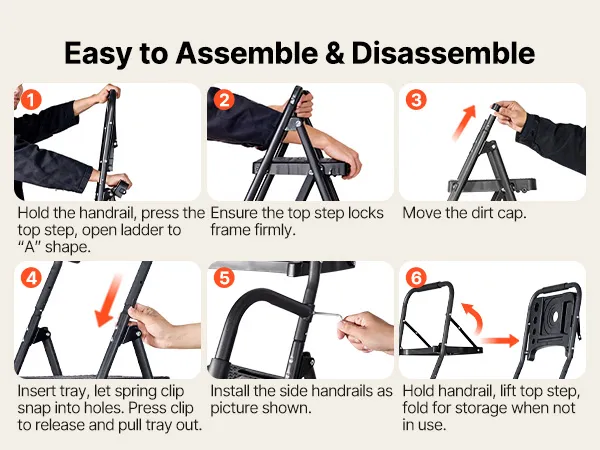 Easy to Assemble & Disassemble

1
Hold the handrail, press the top step, open ladder to “A” shape.

2
Ensure the top step locks frame firmly.

3
Move the dirt cap.

4
Insert tray, let spring clip snap into holes. Press clip to release and pull tray out.

5
Install the side handrails as picture shown.

6
Hold handrail, lift top step, fold for storage when not in use.