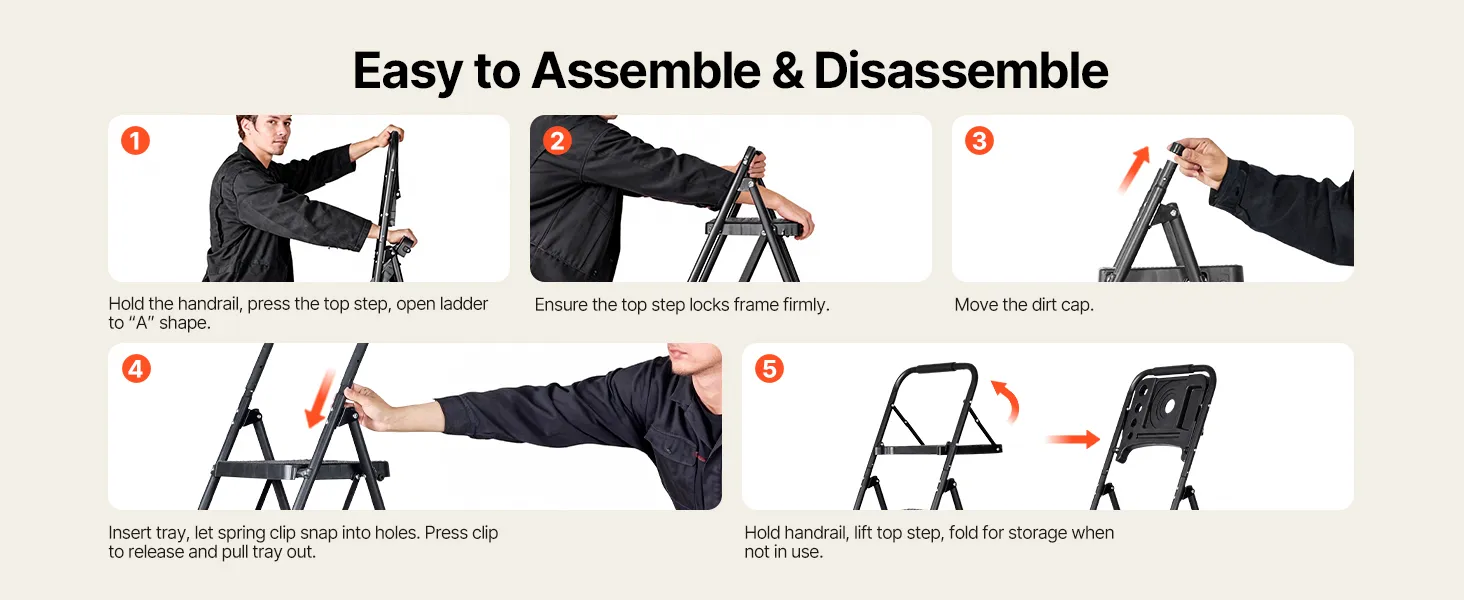 Easy to Assemble & Disassemble

1

Hold the handrail, press the top step, open ladder to “A” shape.

2

Ensure the top step locks frame firmly.

3

Move the dirt cap.

4

Insert tray, let spring clip snap into holes. Press clip to release and pull tray out.

5

Hold handrail, lift top step, fold for storage when not in use.