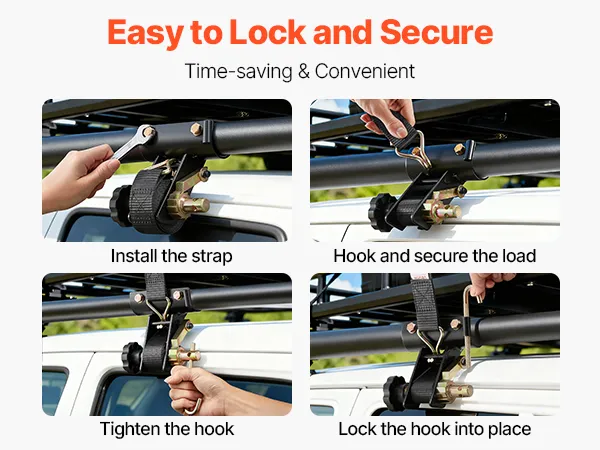 Easy to Lock and Secure

Time-saving & Convenient

Install the strap

Hook and secure the load

Tighten the hook

Lock the hook into place