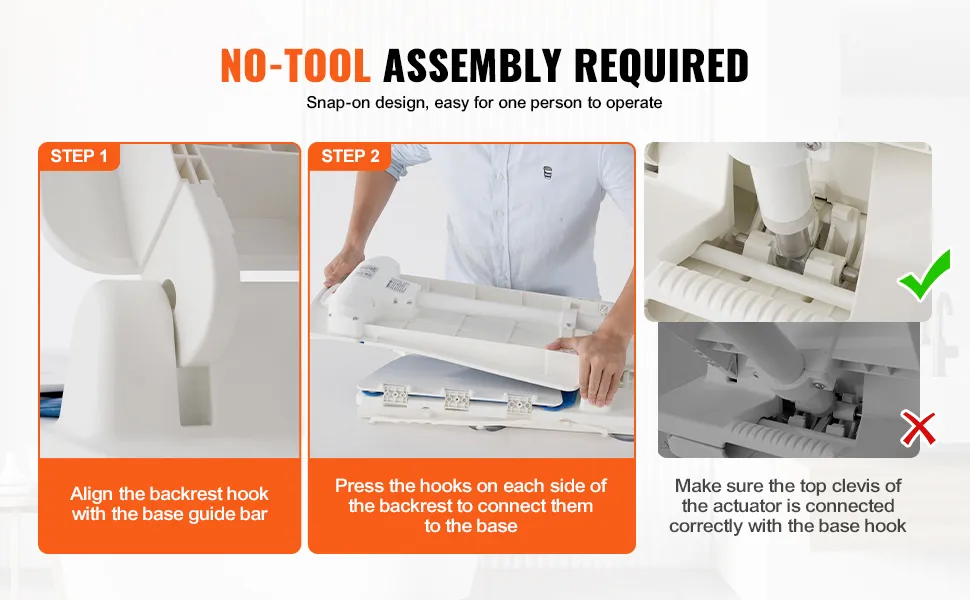 NO-TOOL ASSEMBLY REQUIRED

Snap-on design, easy for one person to operate

STEP 1

Align the backrest hook with the base guide bar

STEP 2

Press the hooks on each side of the backrest to connect them to the base

Make sure the top clevis of the actuator is connected correctly with the base hook