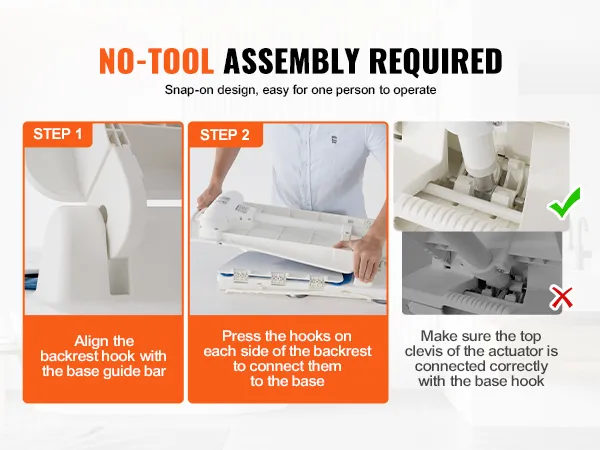 NO-TOOL ASSEMBLY REQUIRED

Snap-on design, easy for one person to operate

STEP 1

Align the backrest hook with the base guide bar

STEP 2

Press the hooks on each side of the backrest to connect them to the base

Make sure the top clevis of the actuator is connected correctly with the base hook