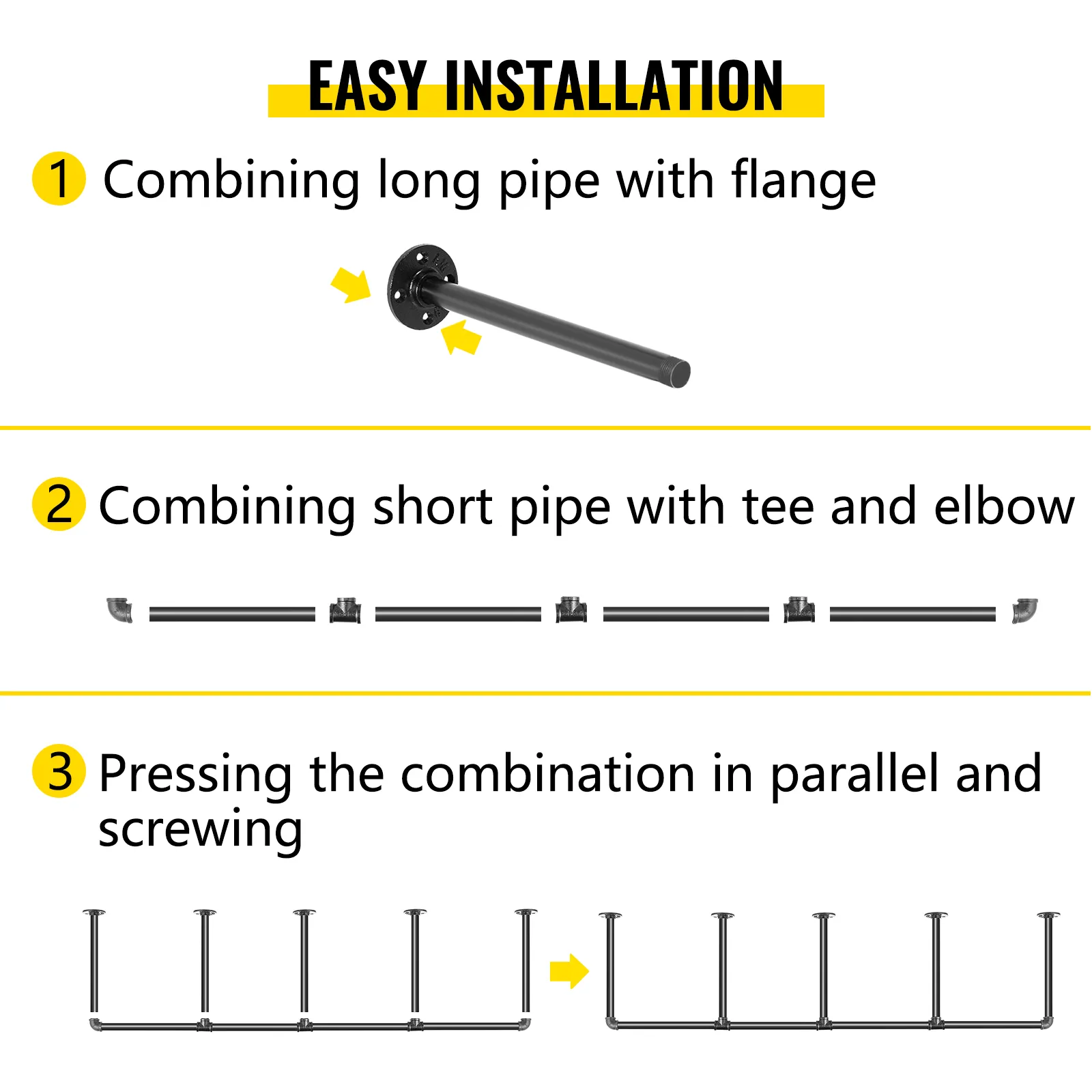 EASY INSTALLATION

1 Combining long pipe with flange

2 Combining short pipe with tee and elbow

3 Pressing the combination in parallel and screwing