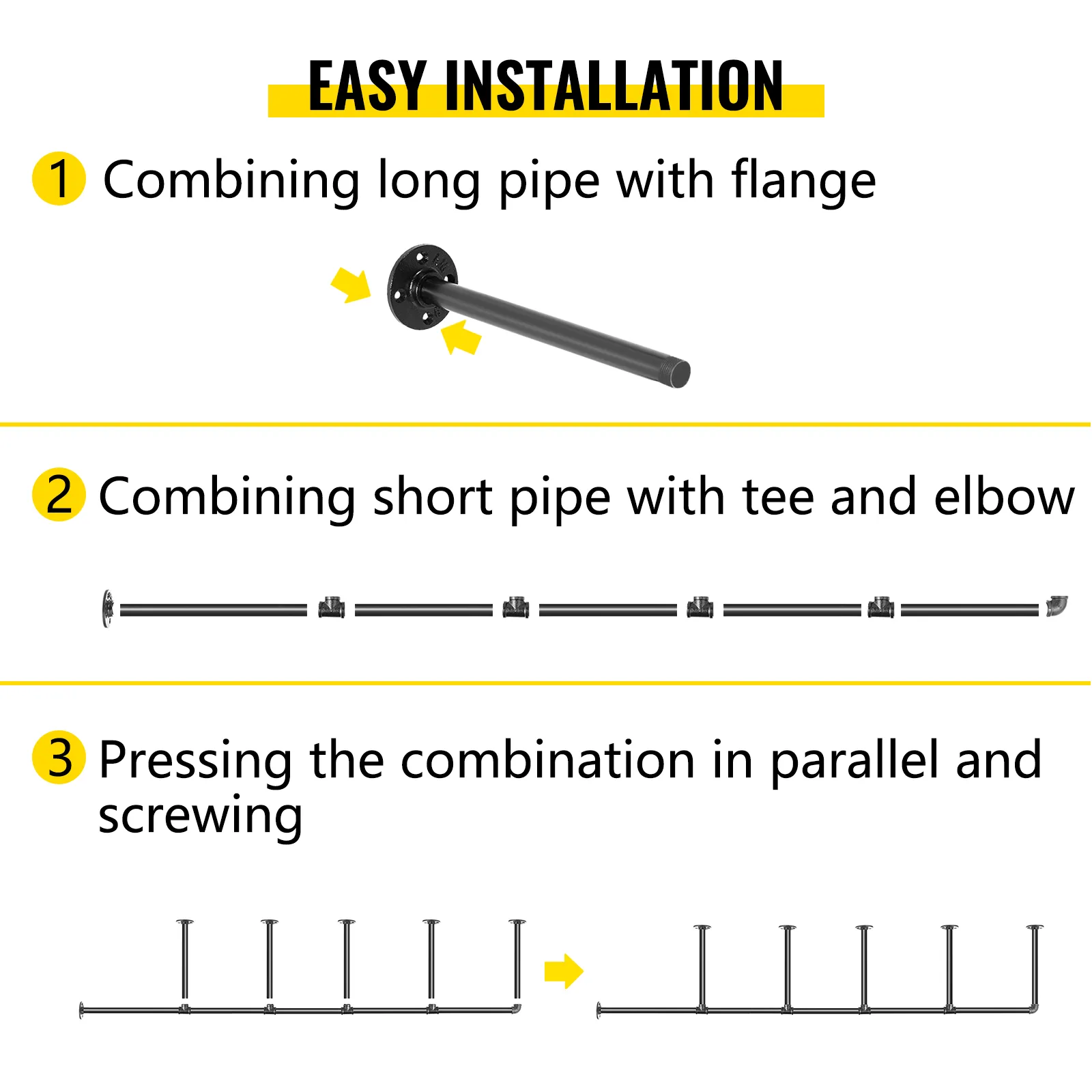 EASY INSTALLATION

1 Combining long pipe with flange

2 Combining short pipe with tee and elbow

3 Pressing the combination in parallel and screwing