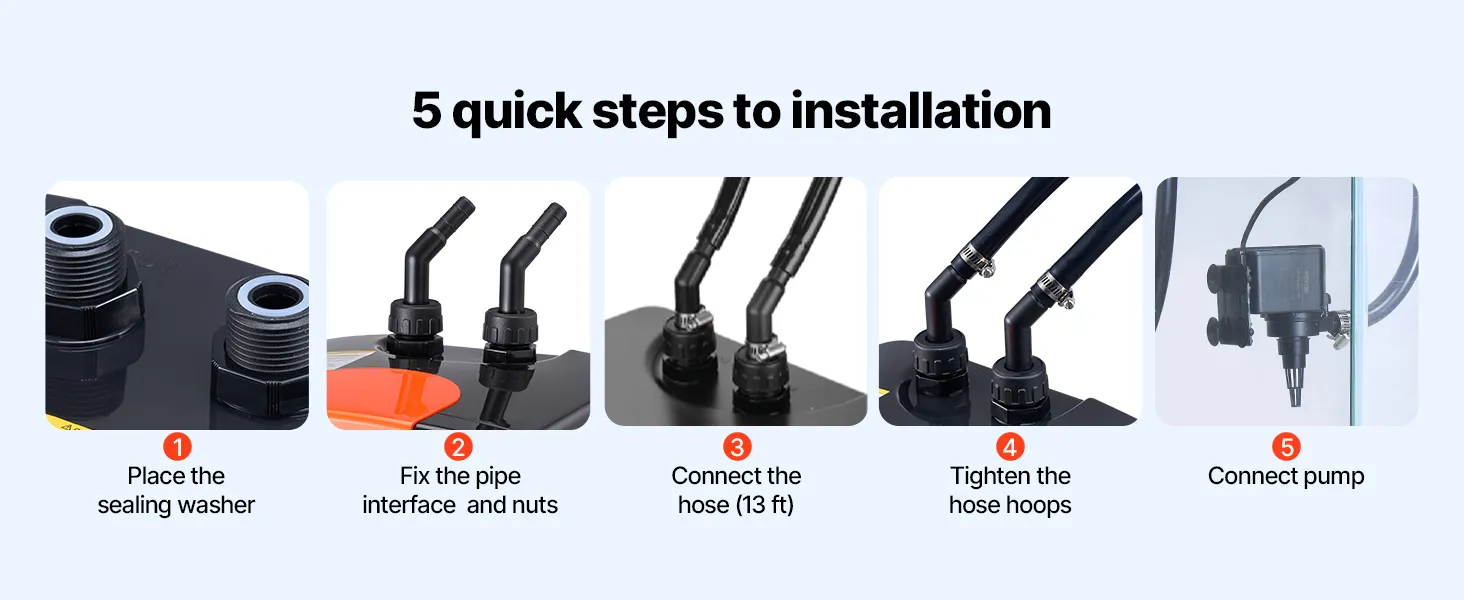 5 quick steps to installation

1
Place the sealing washer

2
Fix the pipe interface  and nuts

3
Connect the hose (13 ft)

4
Tighten the hose hoops

5
Connect pump