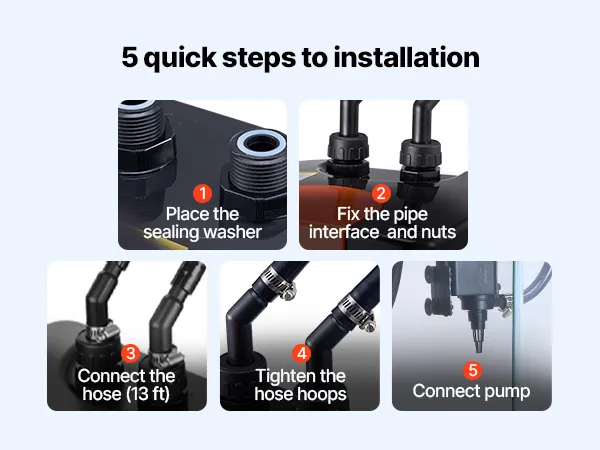 5 quick steps to installation

1
Place the sealing washer

2
Fix the pipe interface and nuts

3
Connect the hose (13 ft)

4
Tighten the hose hoops

5
Connect pump