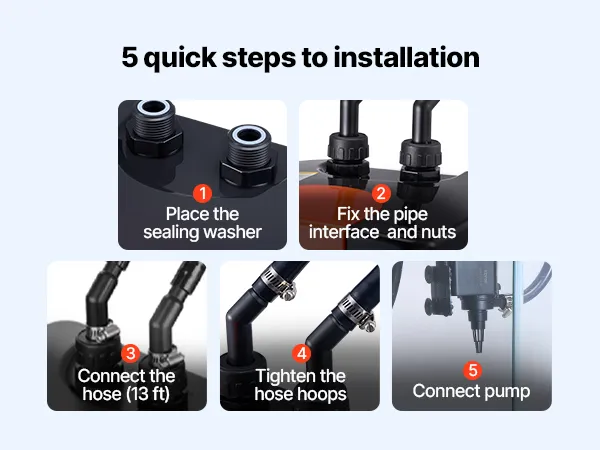 5 quick steps to installation

1
Place the sealing washer

2
Fix the pipe interface and nuts

3
Connect the hose (13 ft)

4
Tighten the hose hoops

5
Connect pump