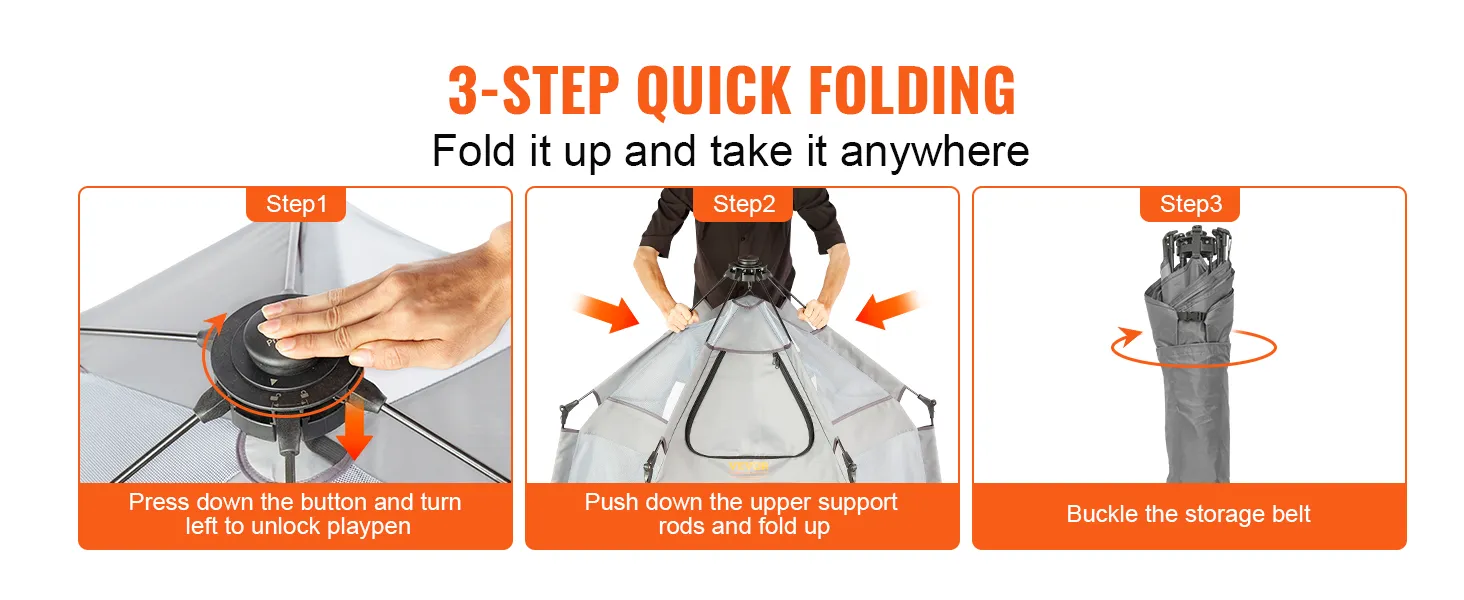 3-STEP QUICK FOLDING
Fold it up and take it anywhere

Step1
Press down the button and turn left to unlock playpen

Step2
Push down the upper support rods and fold up

Step3
Buckle the storage belt