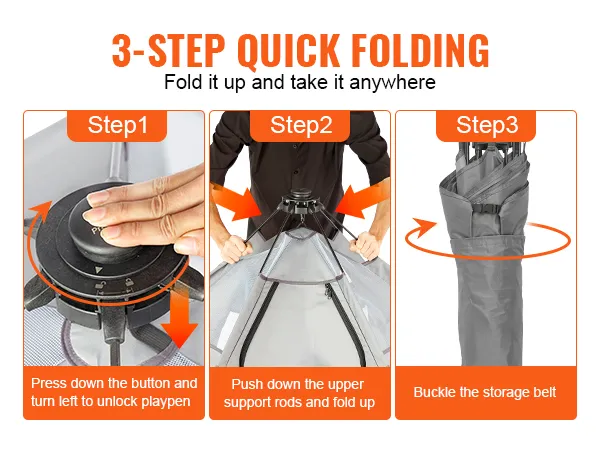 3-STEP QUICK FOLDING
Fold it up and take it anywhere

Step1

Press down the button and turn left to unlock playpen

Step2

Push down the upper support rods and fold up

Step3

Buckle the storage belt