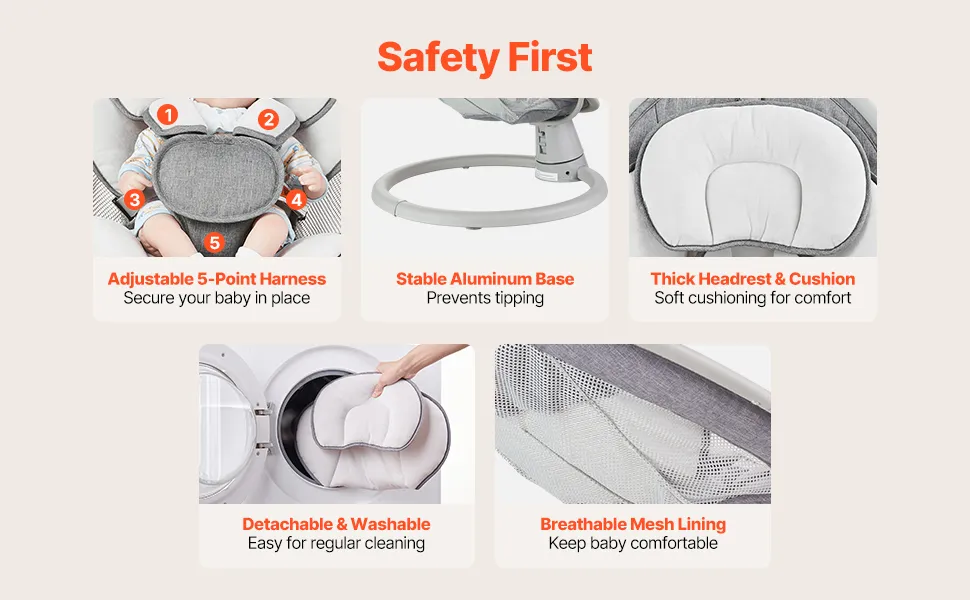 Safety First

1
2
3
4
5

Adjustable 5-Point Harness
Secure your baby in place

Stable Aluminum Base
Prevents tipping

Thick Headrest & Cushion
Soft cushioning for comfort

Detachable & Washable
Easy for regular cleaning

Breathable Mesh Lining
Keep baby comfortable