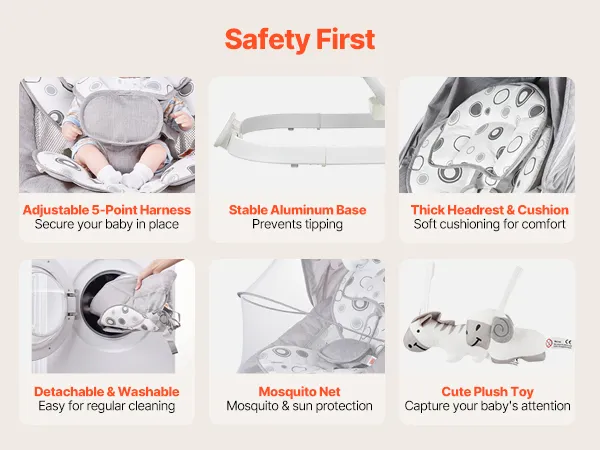 Safety First

Adjustable 5-Point Harness
Secure your baby in place

Stable Aluminum Base
Prevents tipping

Thick Headrest & Cushion
Soft cushioning for comfort

Detachable & Washable
Easy for regular cleaning

Mosquito Net
Mosquito & sun protection

Cute Plush Toy
Capture your baby's attention