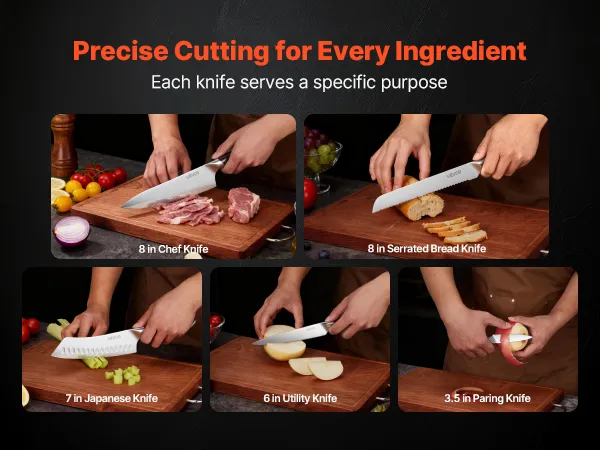 Precise Cutting for Every Ingredient
Each knife serves a specific purpose

VEVOR
8 in Chef Knife

VEVOR
8 in Serrated Bread Knife

VEVOR
7 in Japanese Knife

6 in Utility Knife

3.5 in Paring Knife