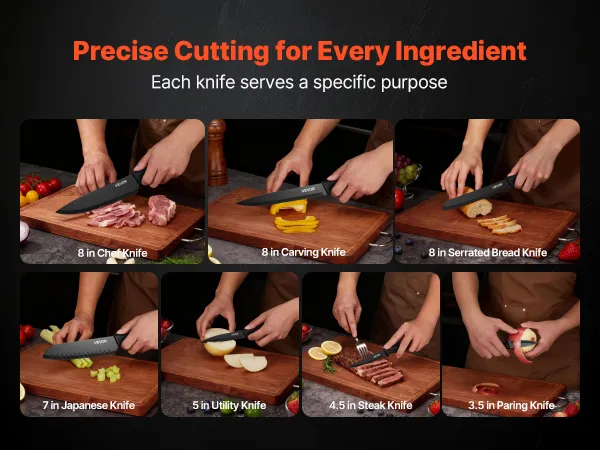 Precise Cutting for Every Ingredient

Each knife serves a specific purpose

VEVOR

8 in Chef Knife

VEVOR

8 in Carving Knife

VEVOR

8 in Serrated Bread Knife

VEVOR

7 in Japanese Knife

VEVOR

5 in Utility Knife

4.5 in Steak Knife

3.5 in Paring Knife