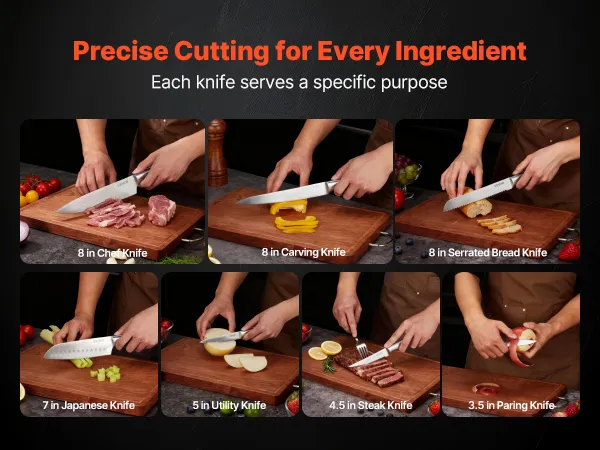 Precise Cutting for Every Ingredient
Each knife serves a specific purpose

8 in Chef Knife

8 in Carving Knife

8 in Serrated Bread Knife

7 in Japanese Knife

5 in Utility Knife

4.5 in Steak Knife

3.5 in Paring Knife