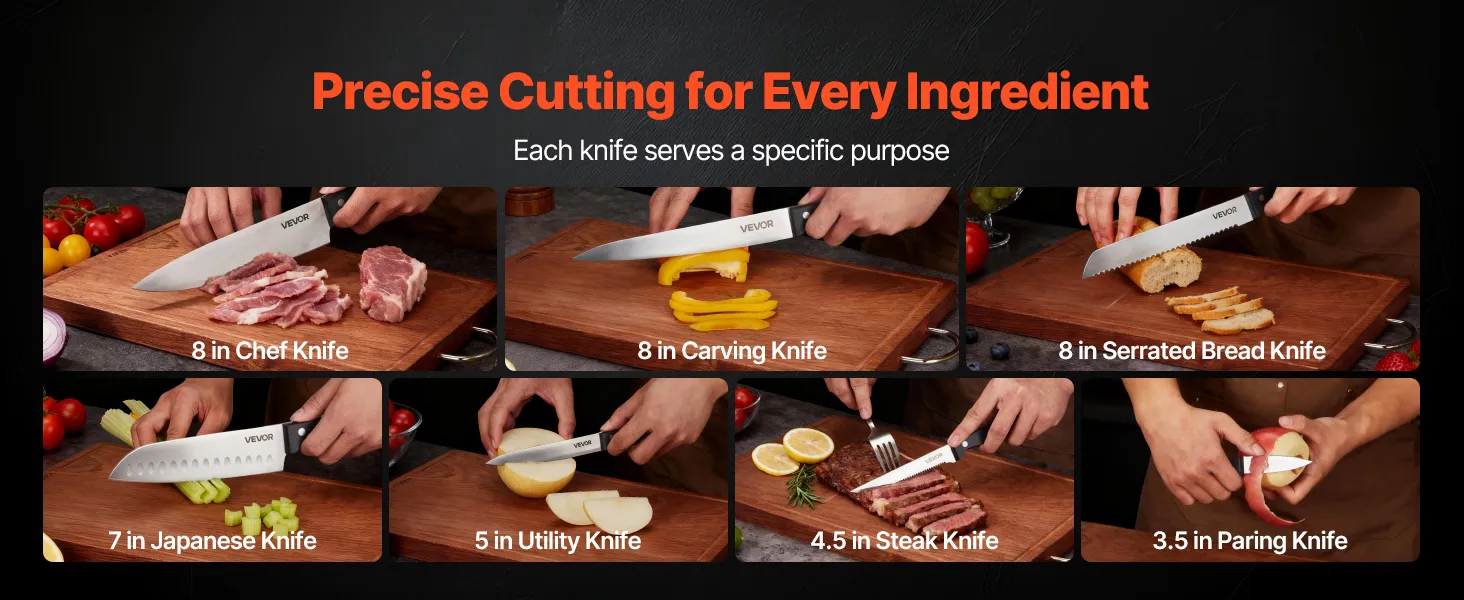 Precise Cutting for Every Ingredient

Each knife serves a specific purpose

VEVOR
8 in Chef Knife

VEVOR
8 in Carving Knife

VEVOR
8 in Serrated Bread Knife

VEVOR
7 in Japanese Knife

VEVOR
5 in Utility Knife

4.5 in Steak Knife

3.5 in Paring Knife