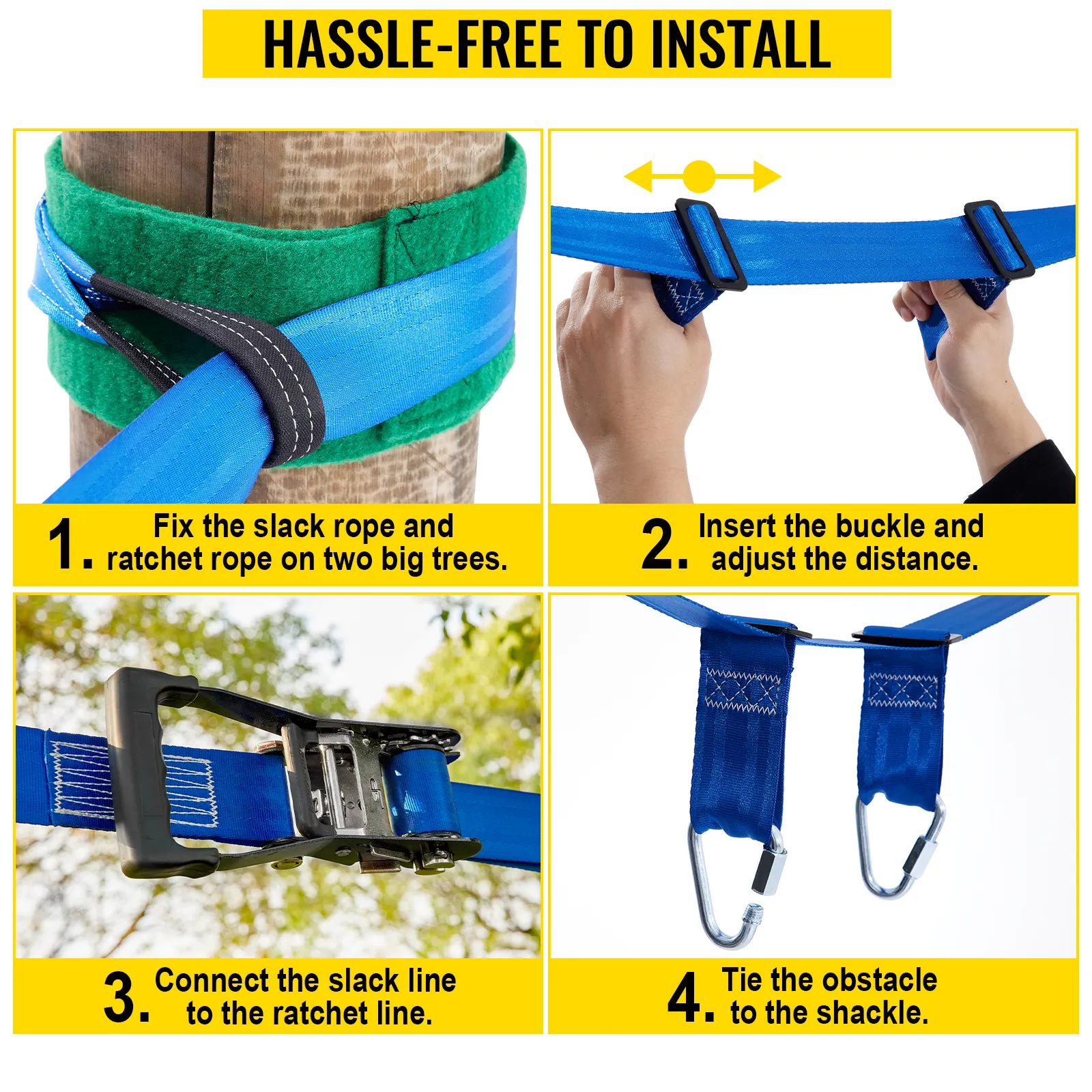 HASSLE-FREE TO INSTALL

1. Fix the slack rope and ratchet rope on two big trees.

2. Insert the buckle and adjust the distance.

3. Connect the slack line to the ratchet line.

4. Tie the obstacle to the shackle.