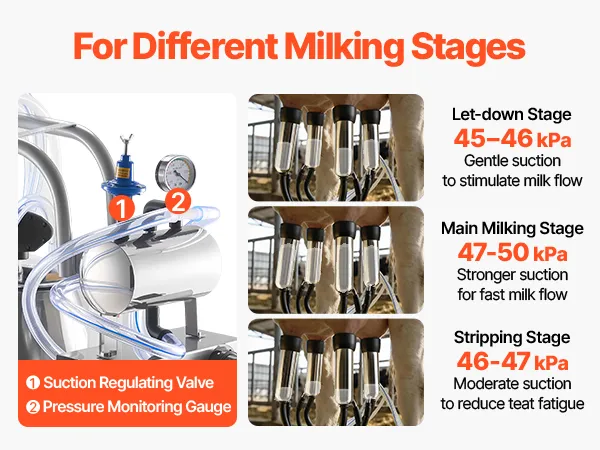 For Different Milking Stages

1
2

❶ Suction Regulating Valve
❷ Pressure Monitoring Gauge

Let-down Stage
45–46 kPa
Gentle suction to stimulate milk flow

Main Milking Stage
47-50 kPa
Stronger suction for fast milk flow

Stripping Stage
46-47 kPa
Moderate suction to reduce teat fatigue