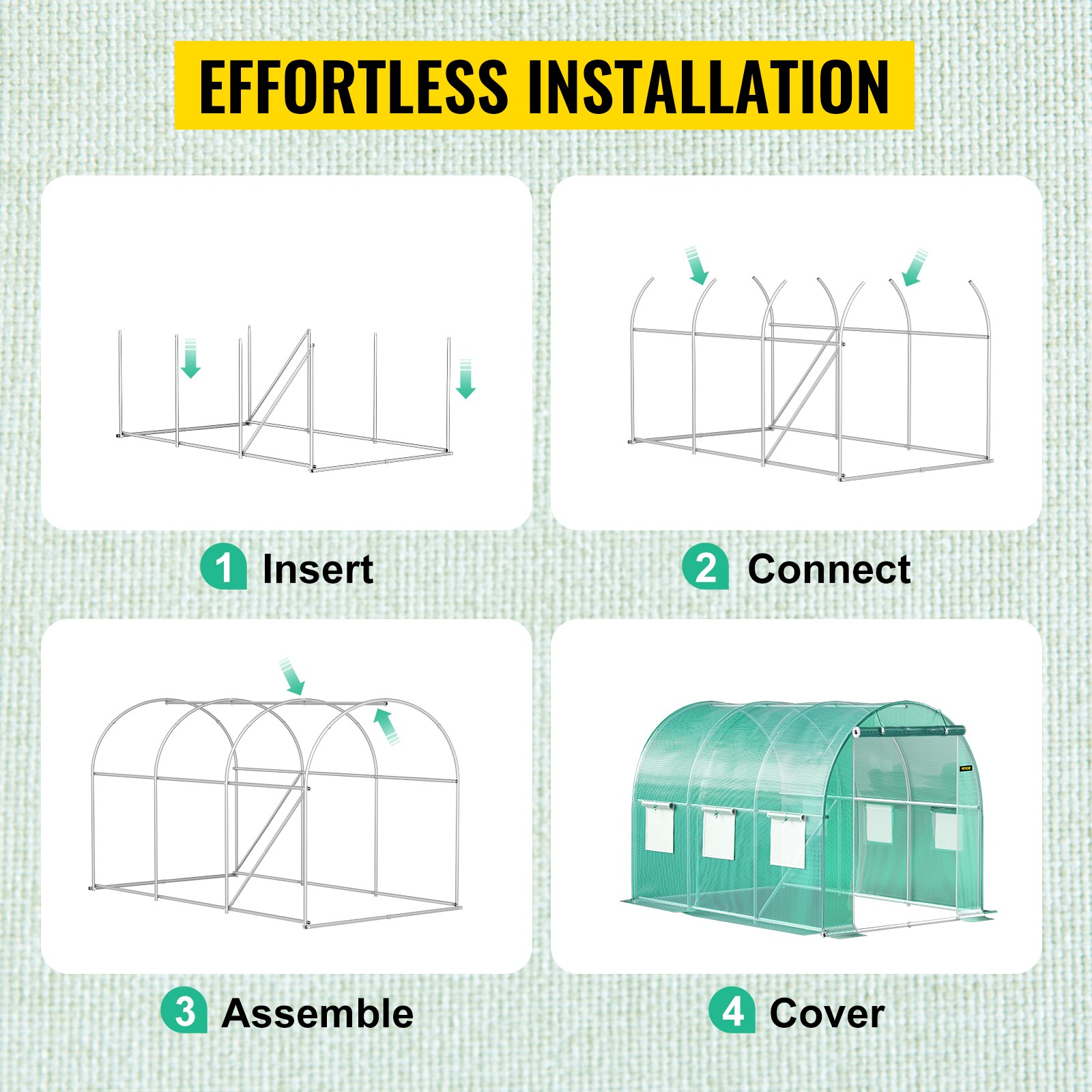 EFFORTLESS INSTALLATION

1 Insert

2 Connect

3 Assemble

VEVOR

4 Cover