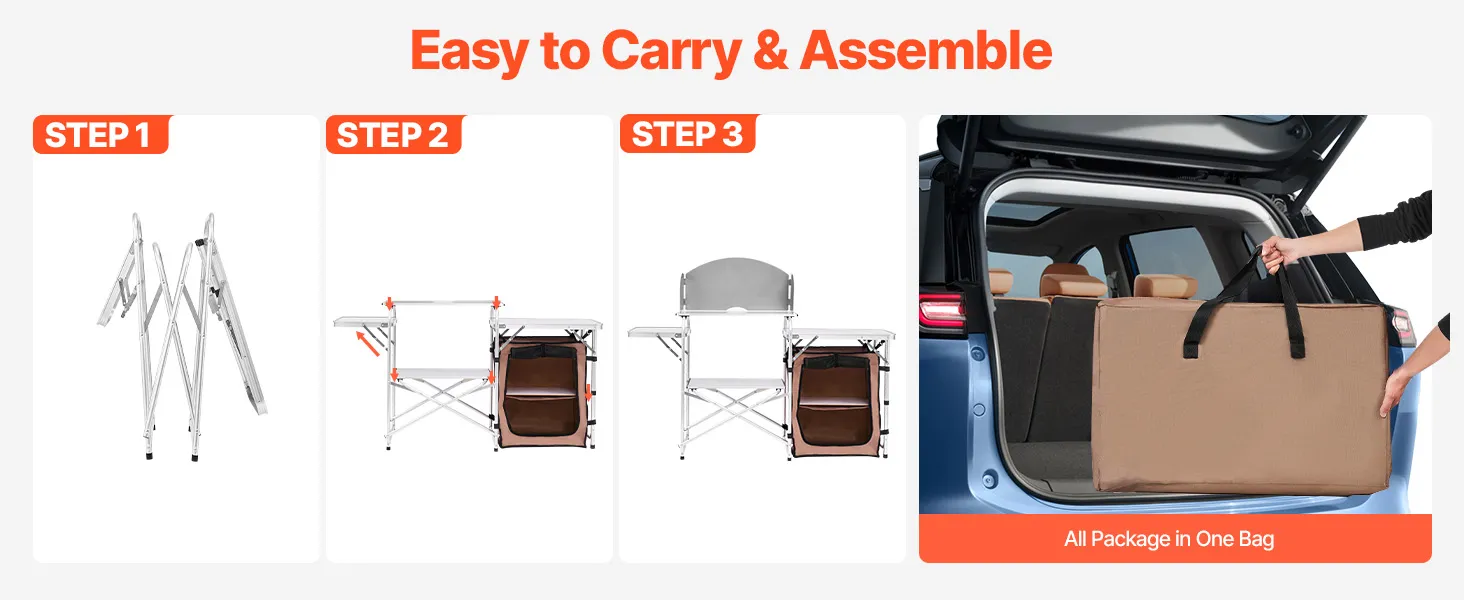 Easy to Carry & Assemble

STEP 1

STEP 2

STEP 3

All Package in One Bag