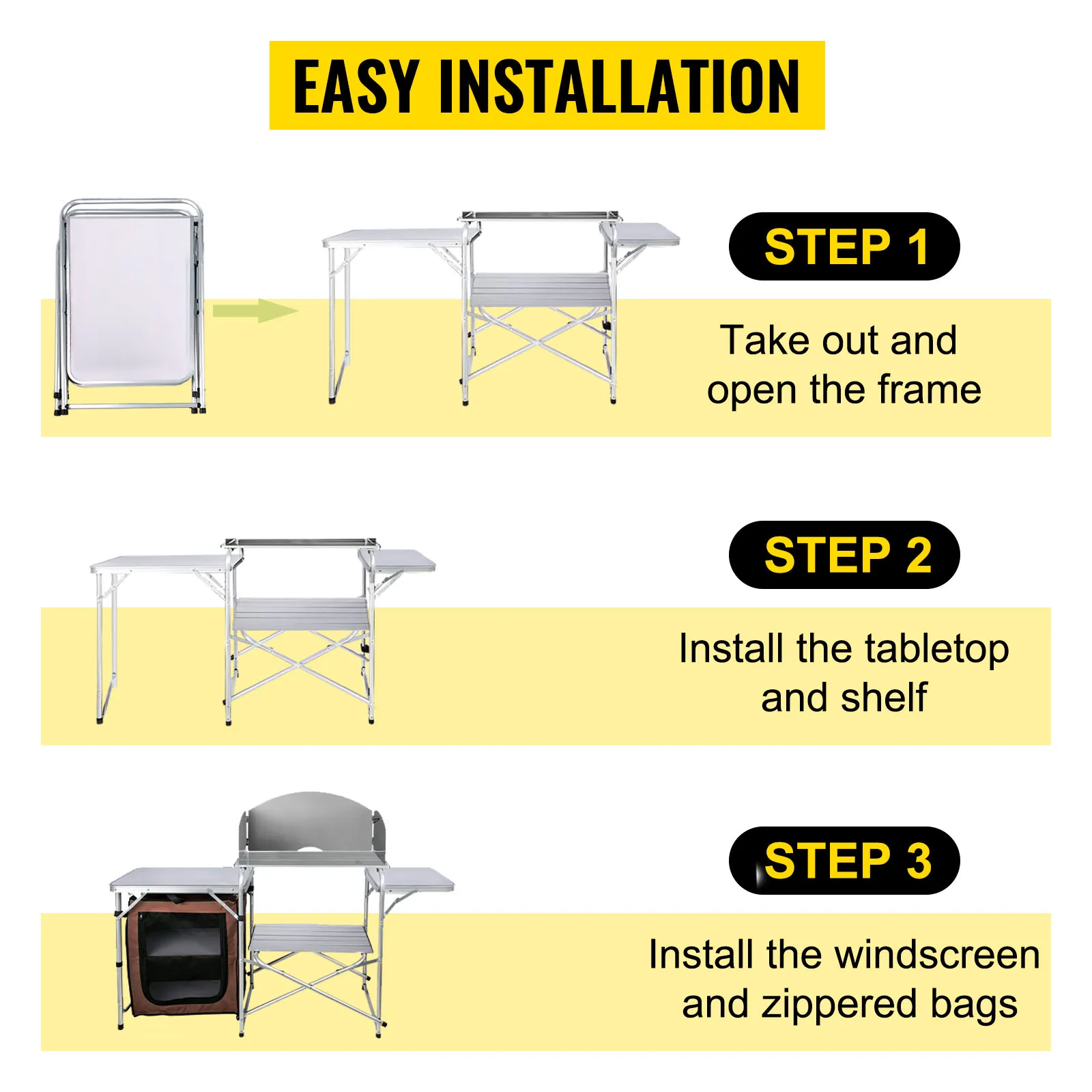 EASY INSTALLATION

STEP 1

Take out and open the frame

STEP 2

Install the tabletop and shelf

STEP 3

Install the windscreen and zippered bags