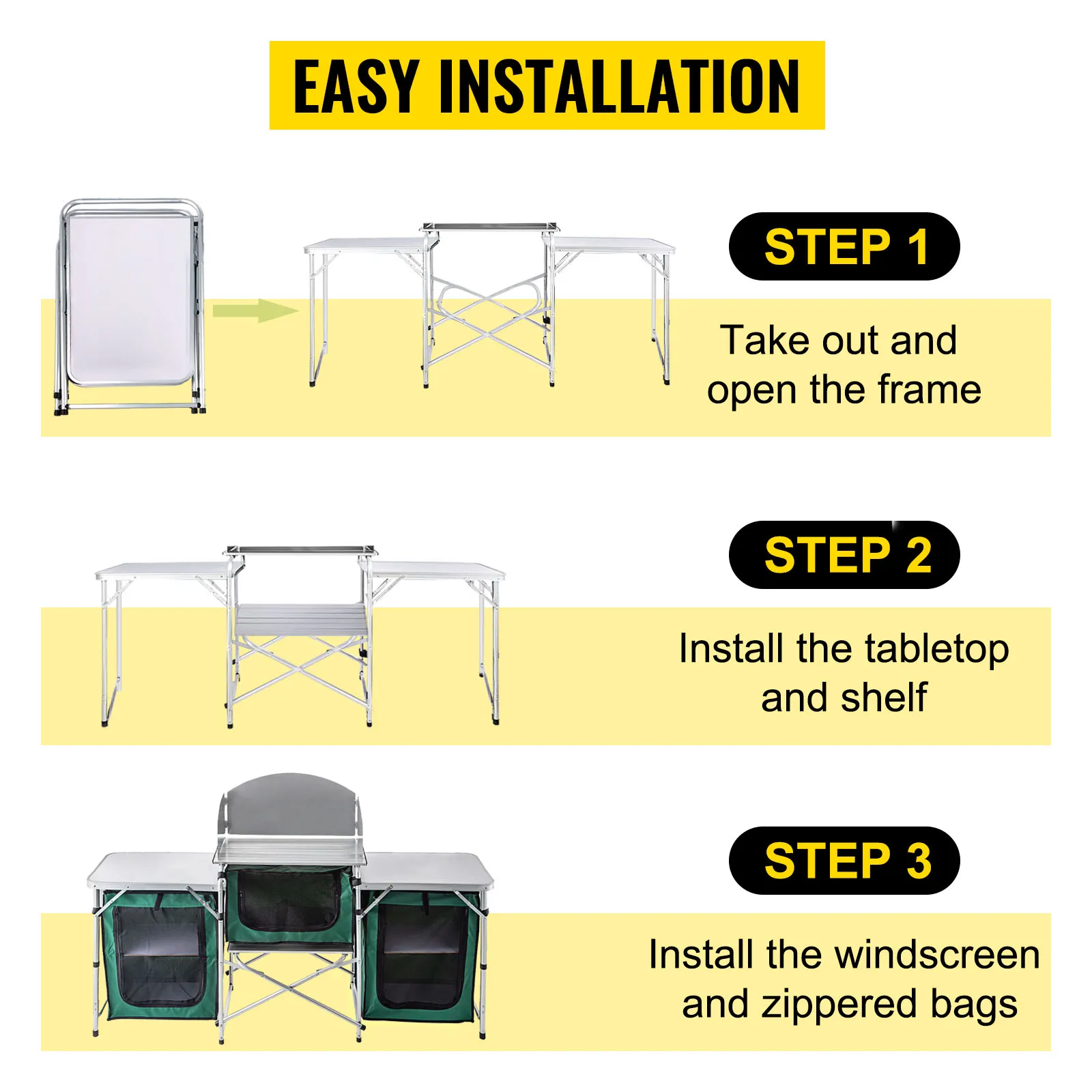 EASY INSTALLATION

STEP 1

Take out and open the frame

STEP 2

Install the tabletop and shelf

STEP 3

Install the windscreen and zippered bags