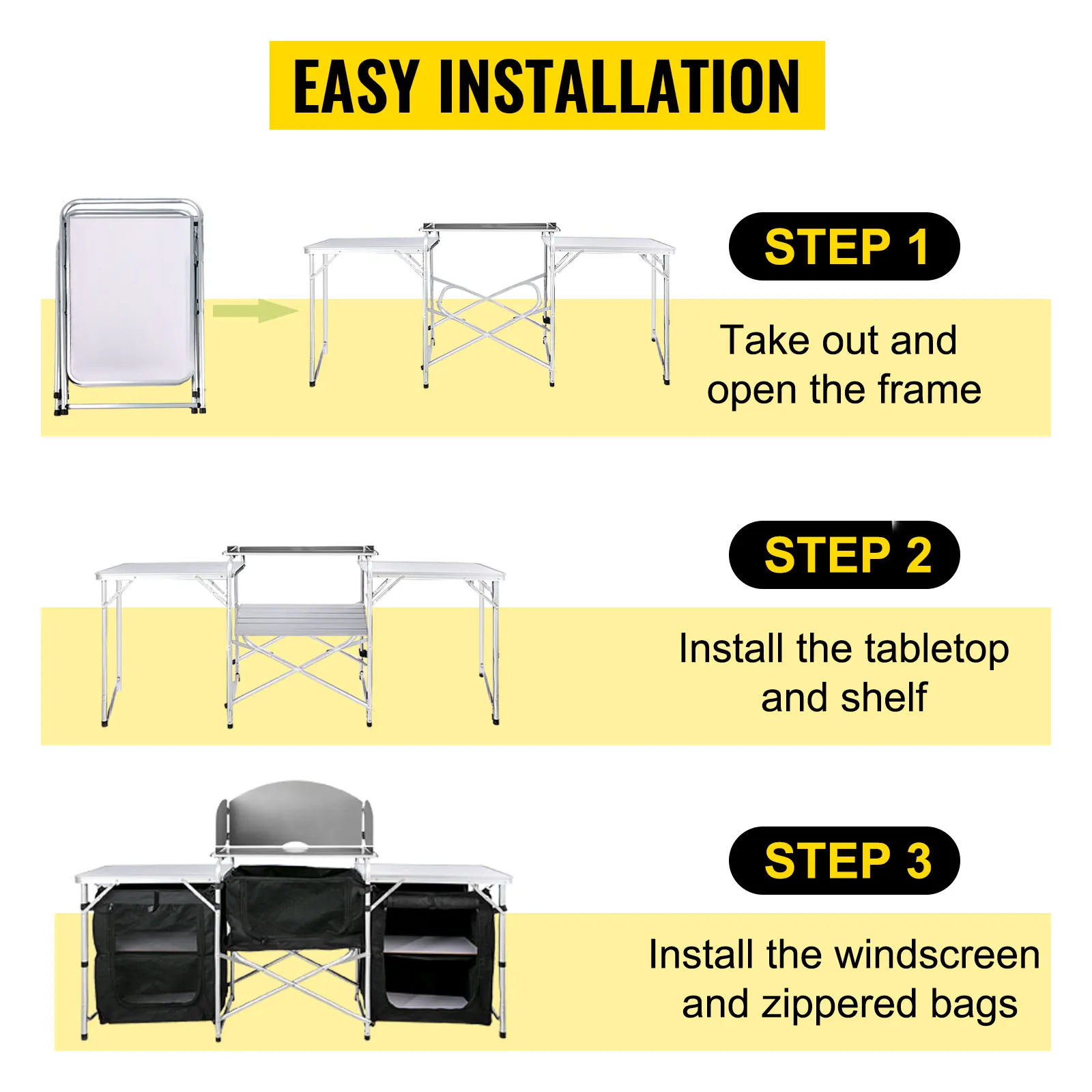 EASY INSTALLATION

STEP 1

Take out and open the frame

STEP 2

Install the tabletop and shelf

STEP 3

Install the windscreen and zippered bags