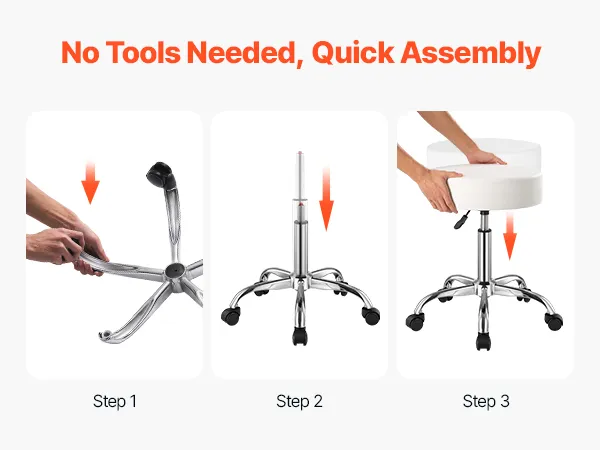 No Tools Needed, Quick Assembly

Step 1

Step 2

Step 3