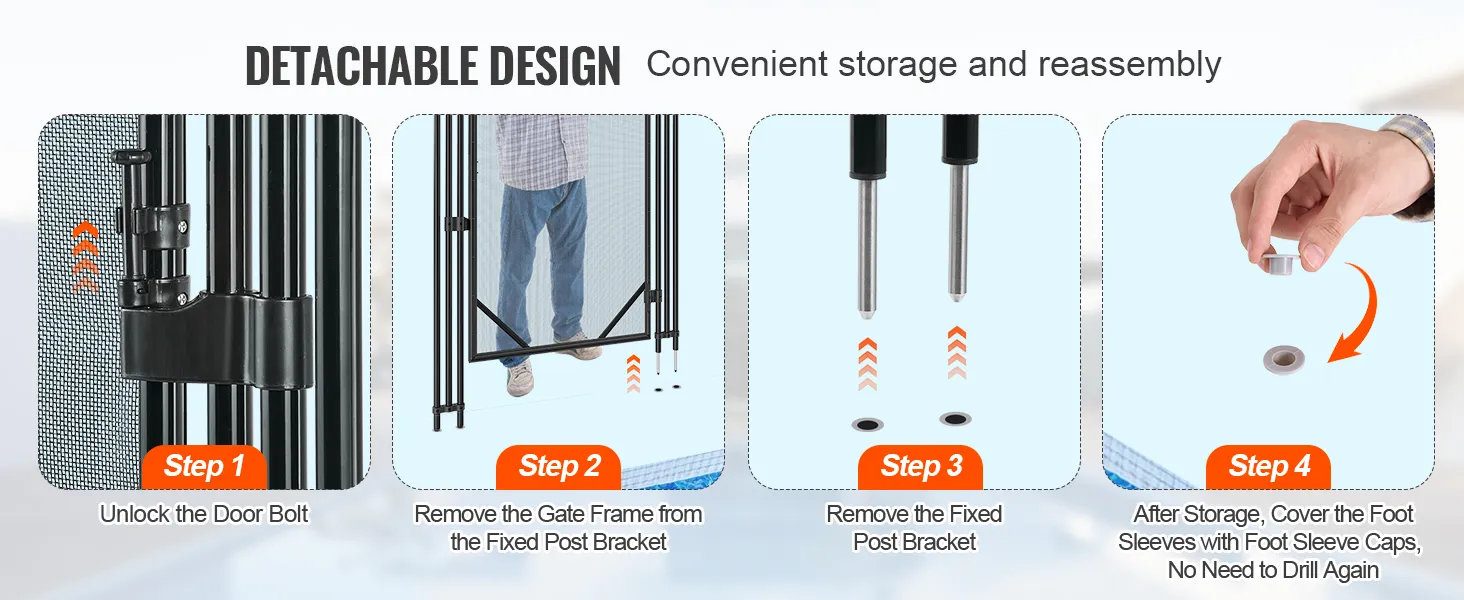 DETACHABLE DESIGN Convenient storage and reassembly

Step 1

Unlock the Door Bolt

Step 2

Remove the Gate Frame from the Fixed Post Bracket

Step 3

Remove the Fixed Post Bracket

Step 4

After Storage, Cover the Foot Sleeves with Foot Sleeve Caps, No Need to Drill Again