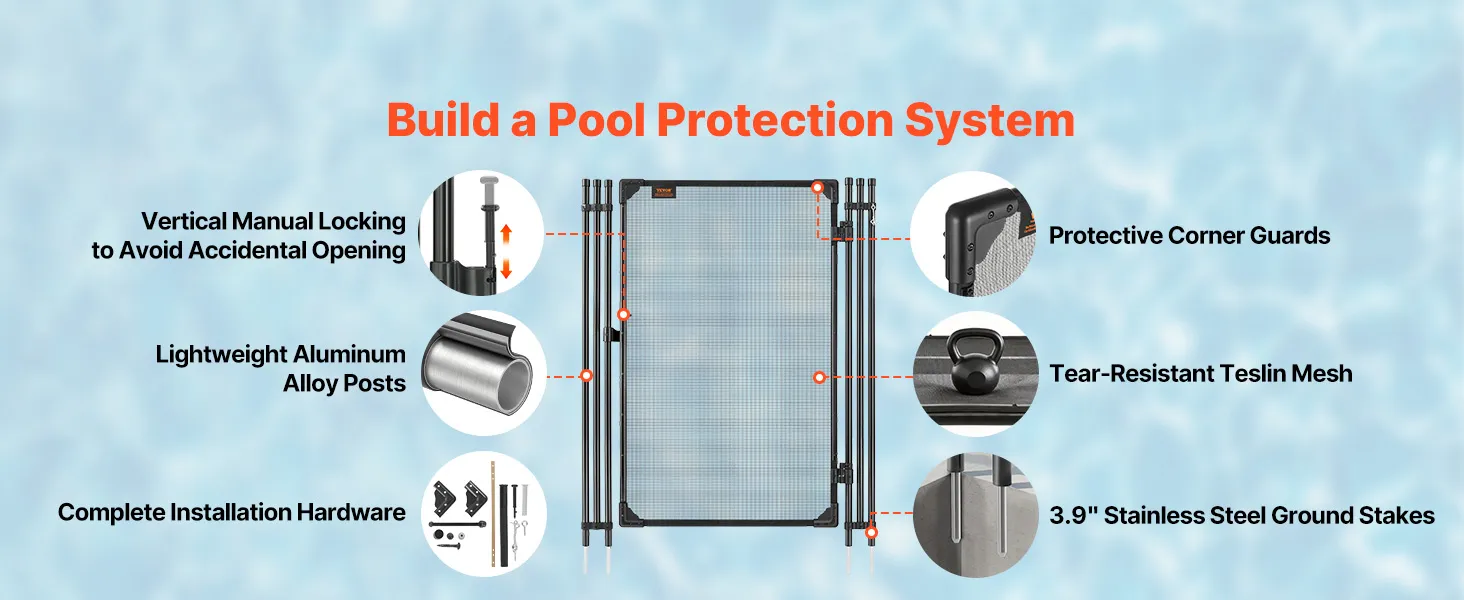 Build a Pool Protection System

Vertical Manual Locking
to Avoid Accidental Opening

Lightweight Aluminum
Alloy Posts

Complete Installation Hardware

VEVOR

Protective Corner Guards

Tear-Resistant Teslin Mesh

3.9" Stainless Steel Ground Stakes