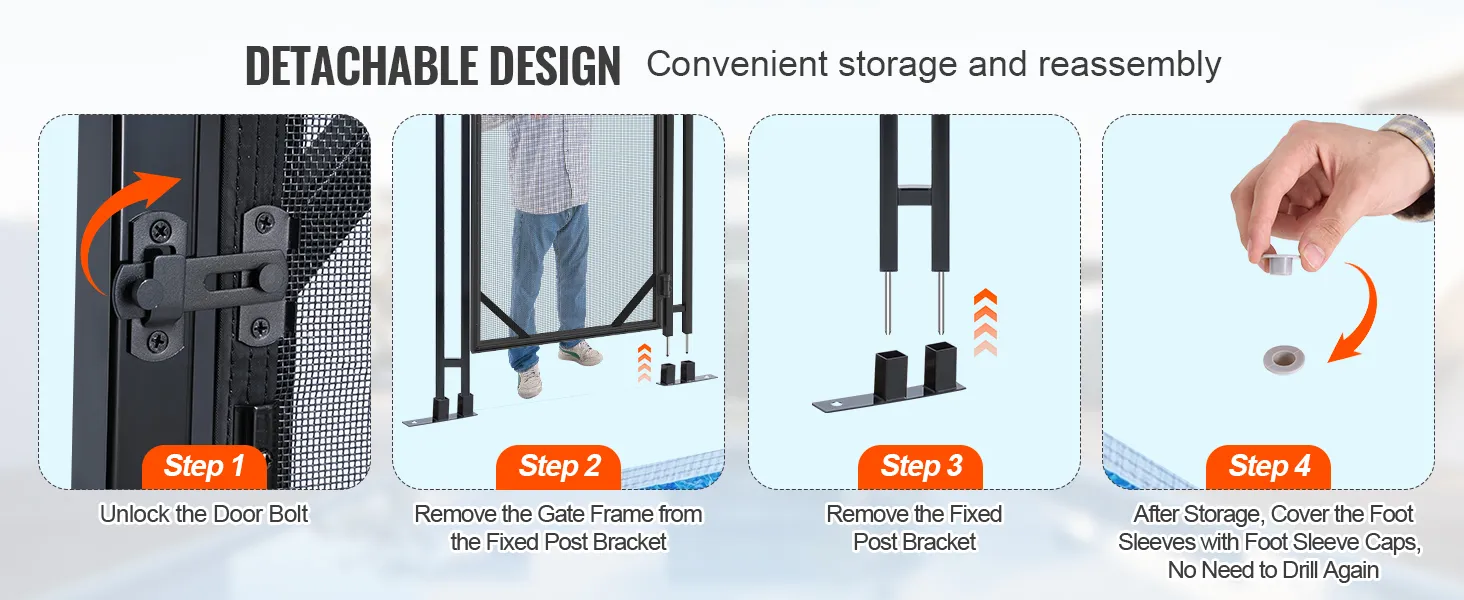 DETACHABLE DESIGN Convenient storage and reassembly

Step 1
Unlock the Door Bolt

Step 2
Remove the Gate Frame from the Fixed Post Bracket

Step 3
Remove the Fixed Post Bracket

Step 4
After Storage, Cover the Foot Sleeves with Foot Sleeve Caps, No Need to Drill Again