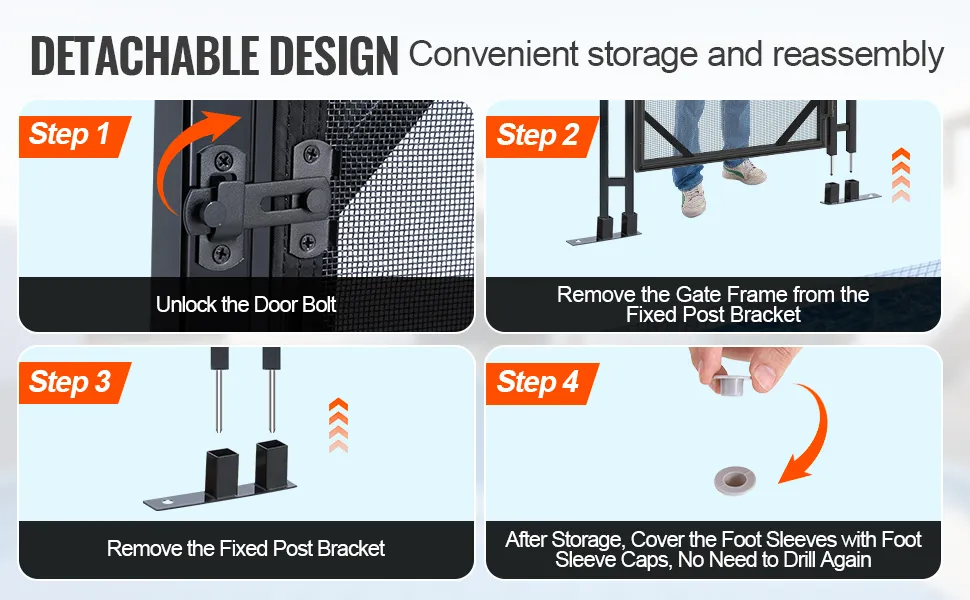 DETACHABLE DESIGN Convenient storage and reassembly

Step 1

Unlock the Door Bolt

Step 2

Remove the Gate Frame from the Fixed Post Bracket

Step 3

Remove the Fixed Post Bracket

Step 4

After Storage, Cover the Foot Sleeves with Foot Sleeve Caps, No Need to Drill Again