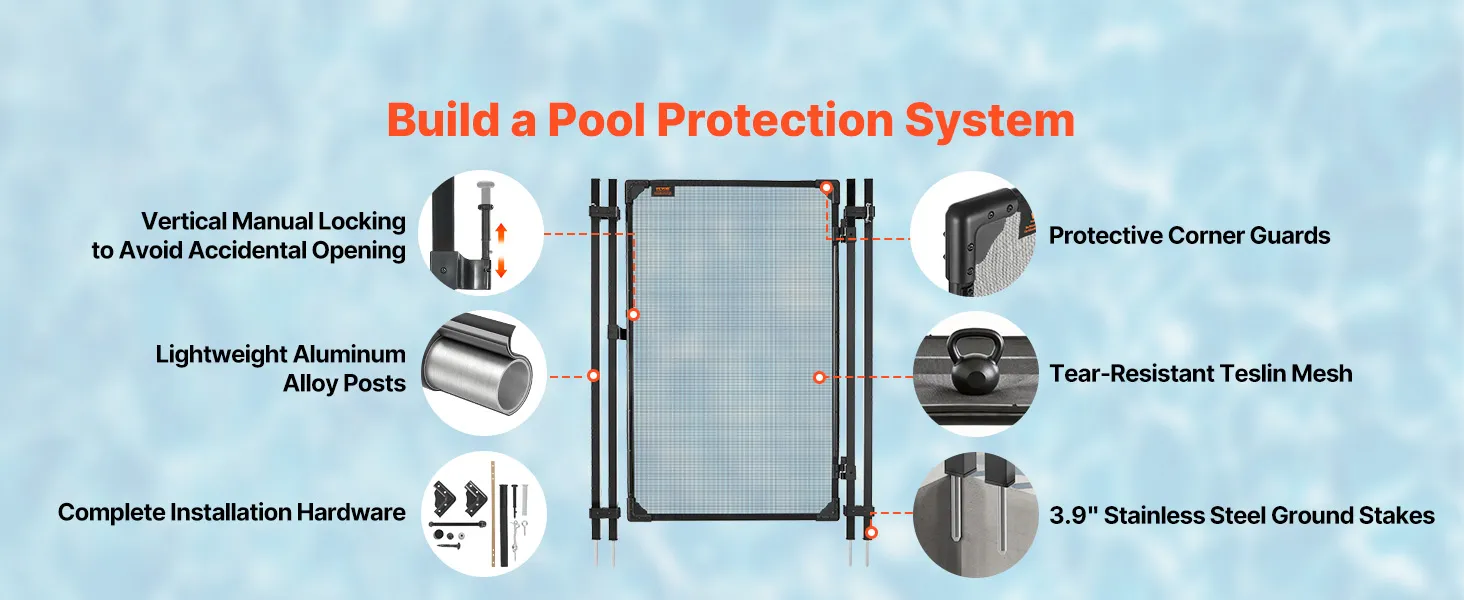 Build a Pool Protection System

Vertical Manual Locking to Avoid Accidental Opening

Lightweight Aluminum Alloy Posts

Complete Installation Hardware

Protective Corner Guards

Tear-Resistant Teslin Mesh

3.9" Stainless Steel Ground Stakes