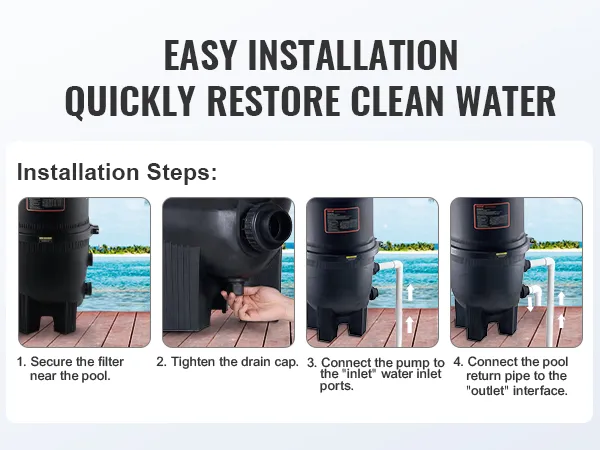 EASY INSTALLATION
QUICKLY RESTORE CLEAN WATER

Installation Steps:

1. Secure the filter near the pool.

2. Tighten the drain cap.

3. Connect the pump to the "inlet" water inlet ports.

4. Connect the pool return pipe to the "outlet" interface.