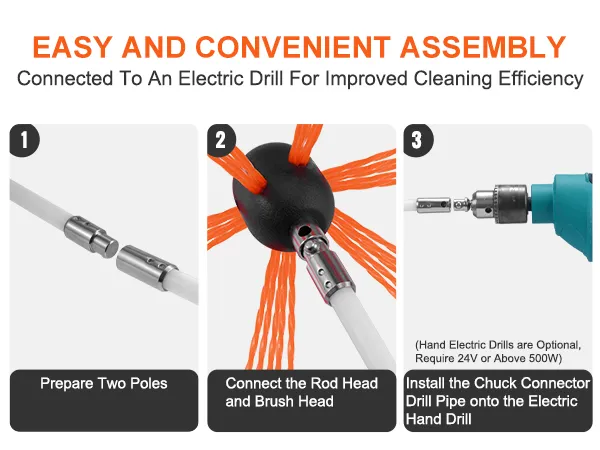 EASY AND CONVENIENT ASSEMBLY
Connected To An Electric Drill For Improved Cleaning Efficiency

1

Prepare Two Poles

2

Connect the Rod Head and Brush Head

3

(Hand Electric Drills are Optional, Require 24V or Above 500W)

Install the Chuck Connector Drill Pipe onto the Electric Hand Drill