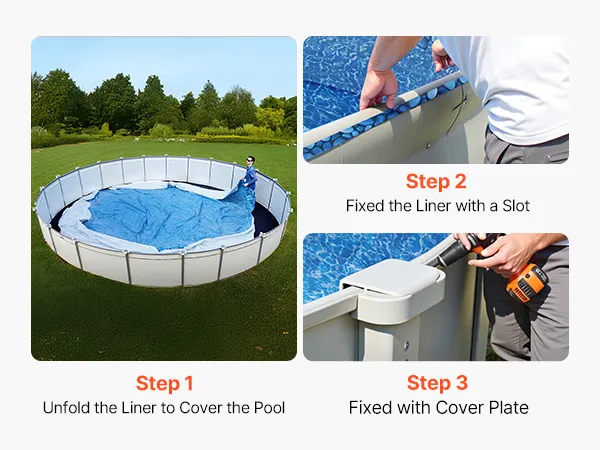 Step 1
Unfold the Liner to Cover the Pool

Step 2
Fixed the Liner with a Slot

Step 3
Fixed with Cover Plate