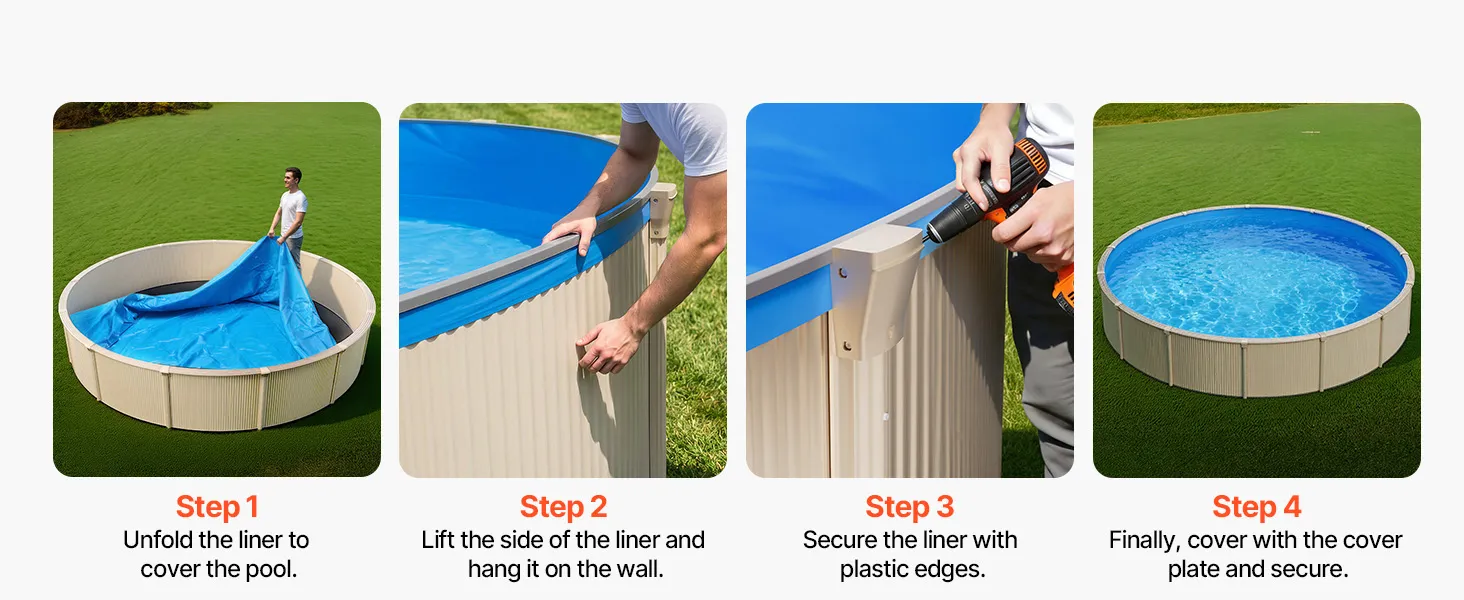 Step 1
Unfold the liner to cover the pool.

Step 2
Lift the side of the liner and hang it on the wall.

Step 3
Secure the liner with plastic edges.

Step 4
Finally, cover with the cover plate and secure.