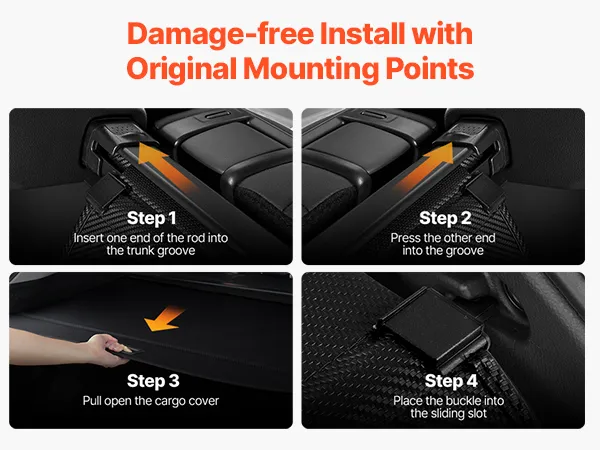 Damage-free Install with Original Mounting Points

Step 1
Insert one end of the rod into the trunk groove

Step 2
Press the other end into the groove

Step 3
Pull open the cargo cover

Step 4
Place the buckle into the sliding slot