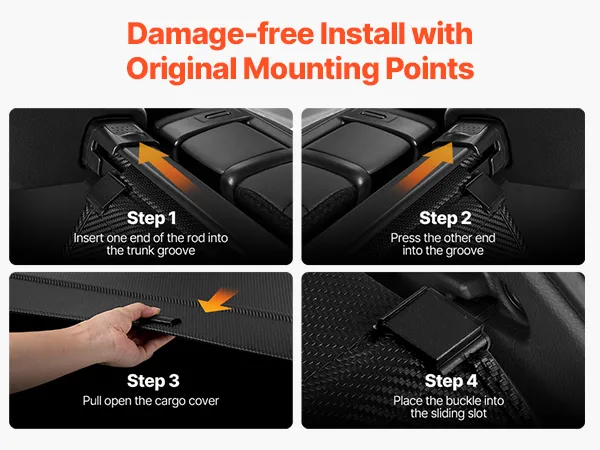 Damage-free Install with Original Mounting Points

Step 1
Insert one end of the rod into the trunk groove

Step 2
Press the other end into the groove

Step 3
Pull open the cargo cover

Step 4
Place the buckle into the sliding slot