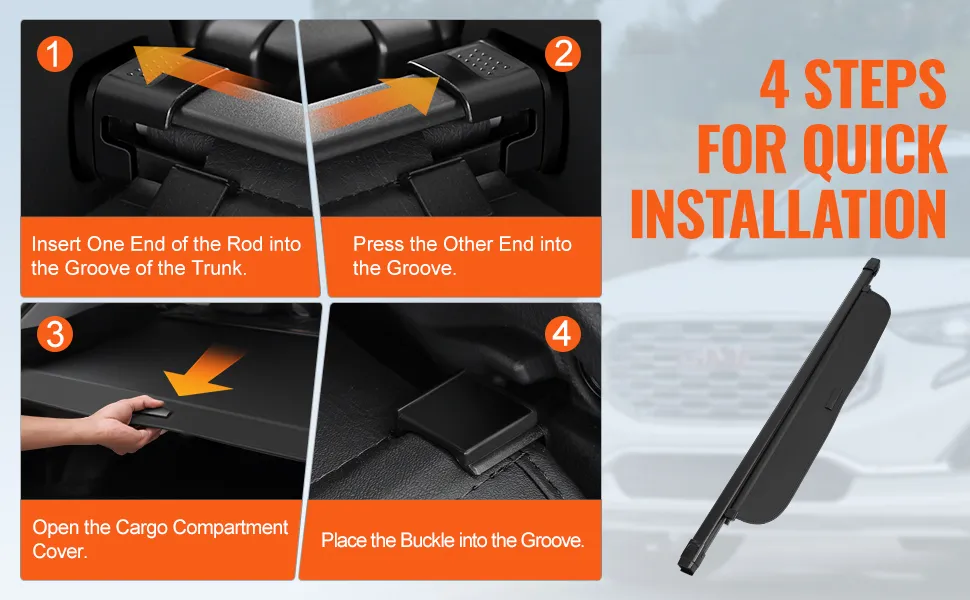 1

Insert One End of the Rod into the Groove of the Trunk.

2

Press the Other End into the Groove.

3

Open the Cargo Compartment Cover.

4

Place the Buckle into the Groove.

4 STEPS FOR QUICK INSTALLATION