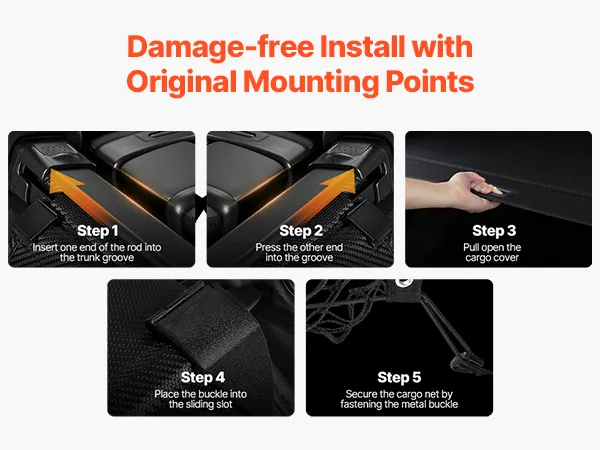 Damage-free Install with Original Mounting Points

Step 1
Insert one end of the rod into the trunk groove

Step 2
Press the other end into the groove

Step 3
Pull open the cargo cover

Step 4
Place the buckle into the sliding slot

Step 5
Secure the cargo net by fastening the metal buckle