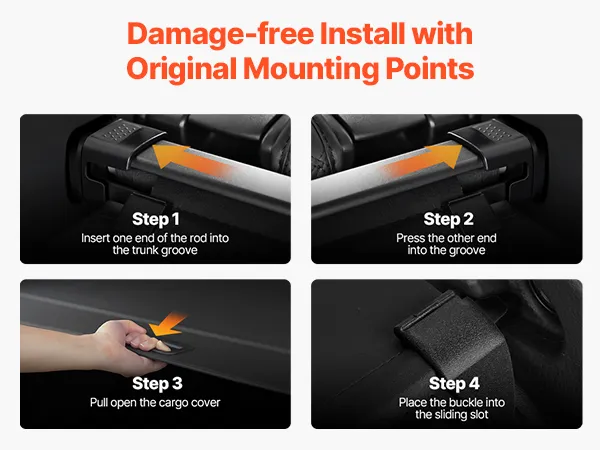 Damage-free Install with Original Mounting Points

Step 1
Insert one end of the rod into the trunk groove

Step 2
Press the other end into the groove

Step 3
Pull open the cargo cover

Step 4
Place the buckle into the sliding slot