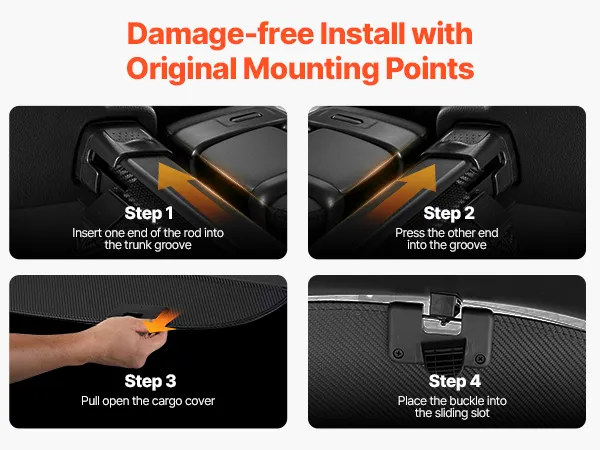 Damage-free Install with Original Mounting Points

Step 1
Insert one end of the rod into the trunk groove

Step 2
Press the other end into the groove

Step 3
Pull open the cargo cover

Step 4
Place the buckle into the sliding slot