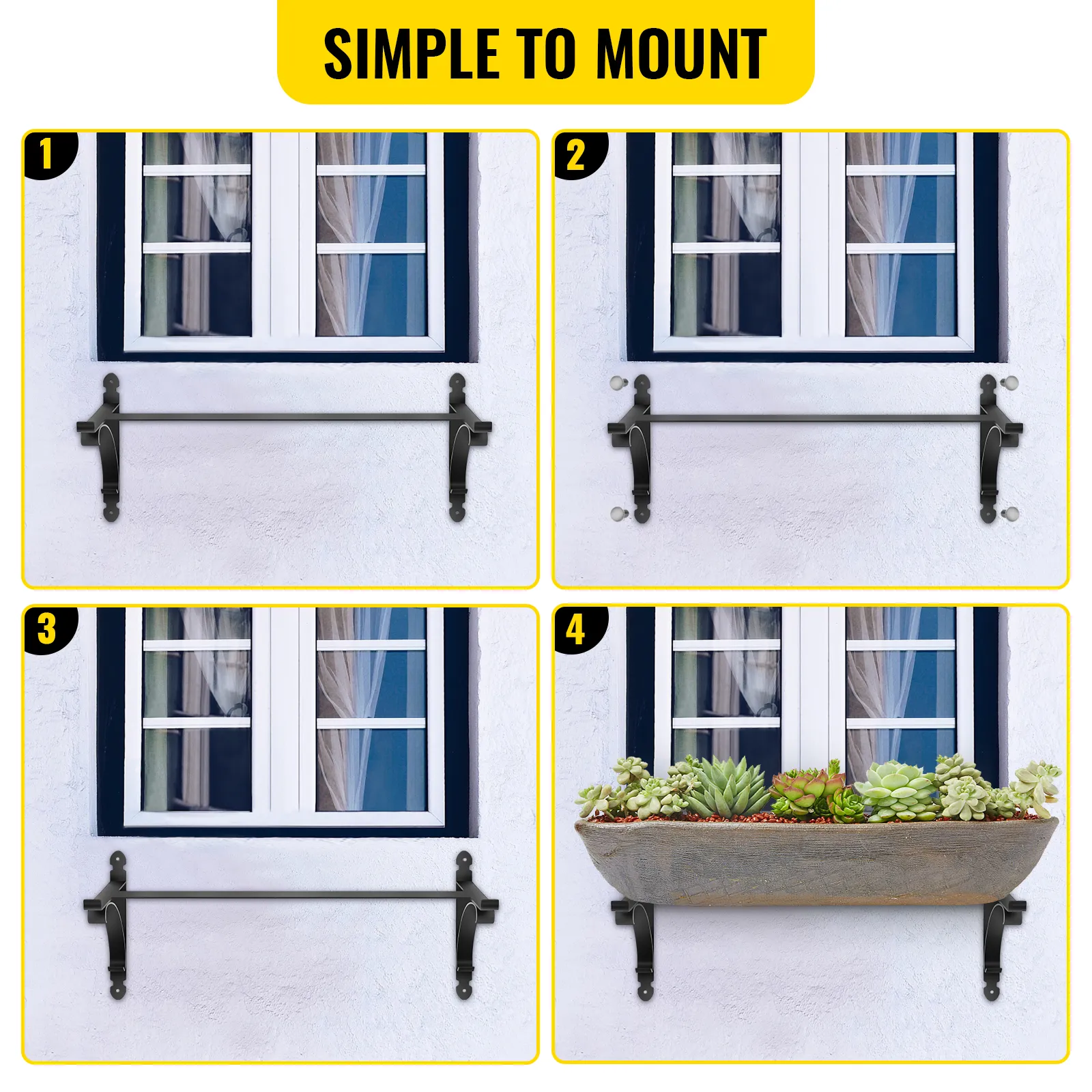 SIMPLE TO MOUNT

1

2

3

4